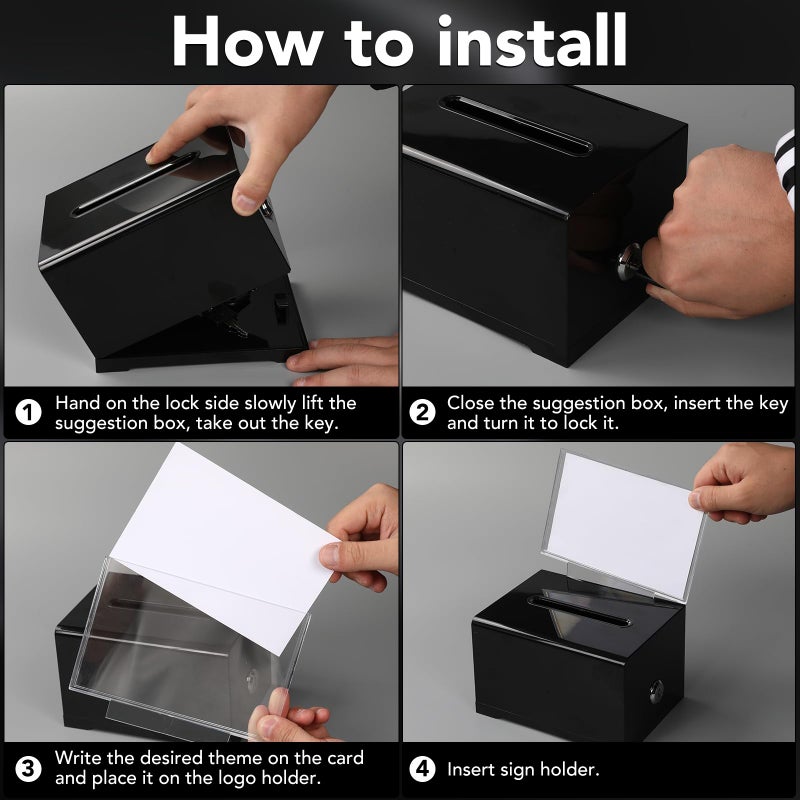 How to install

1 Hand on the lock side slowly lift the suggestion box, take out the key.

2 Close the suggestion box, insert the key and turn it to lock it.

3 Write the desired theme on the card and place it on the logo holder.

4 Insert sign holder.